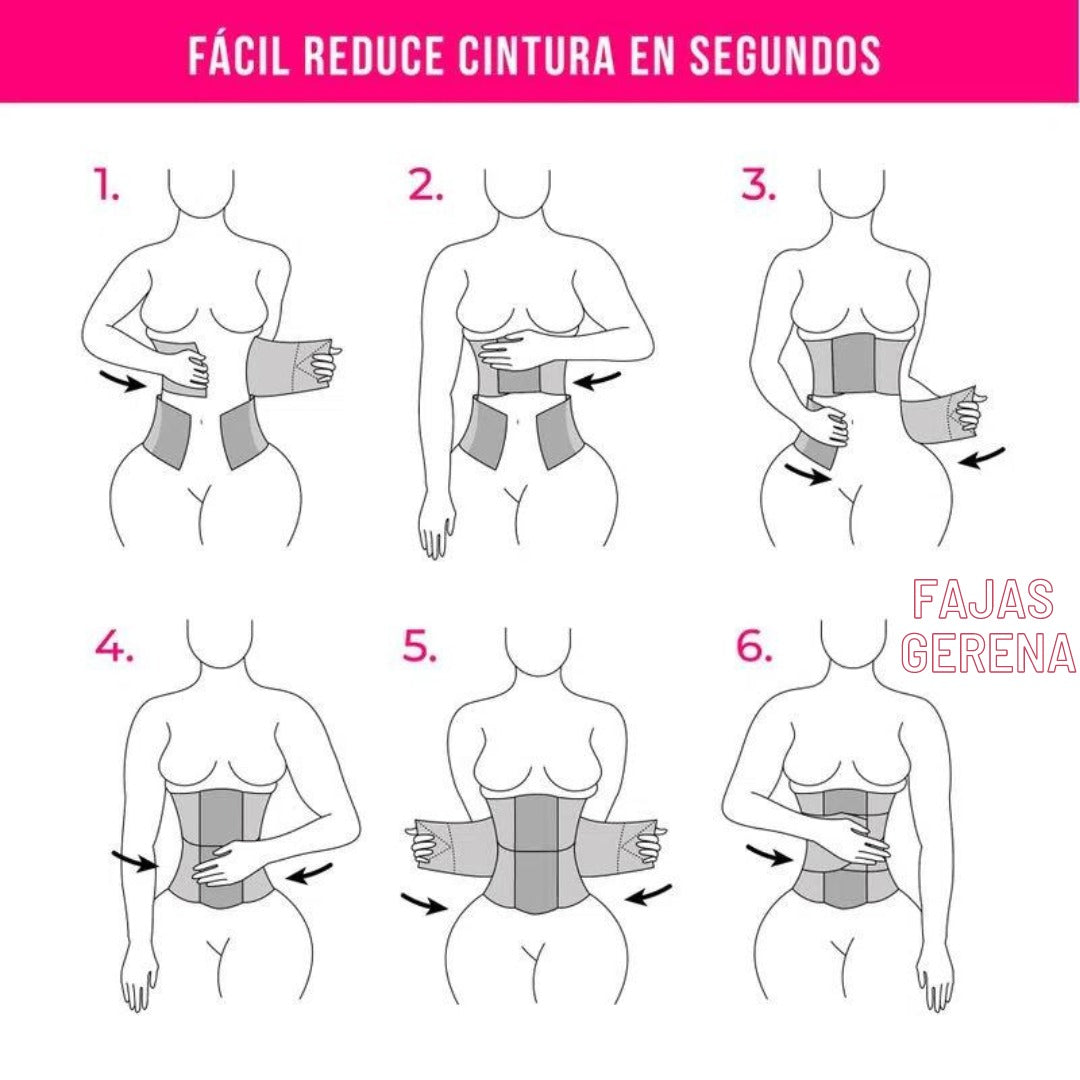 FÁCIL REDUCE CINTURA EN SEGUNDOS

1.

2.

3.

FAJAS GERENA

4.

5.

6.